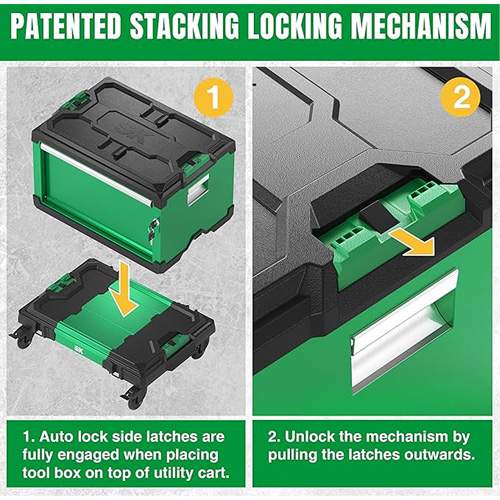 PATENTED STACKING LOCKING MECHANISM

1

2

SK

1. Auto lock side latches are fully engaged when placing tool box on top of utility cart.

2. Unlock the mechanism by pulling the latches outwards.